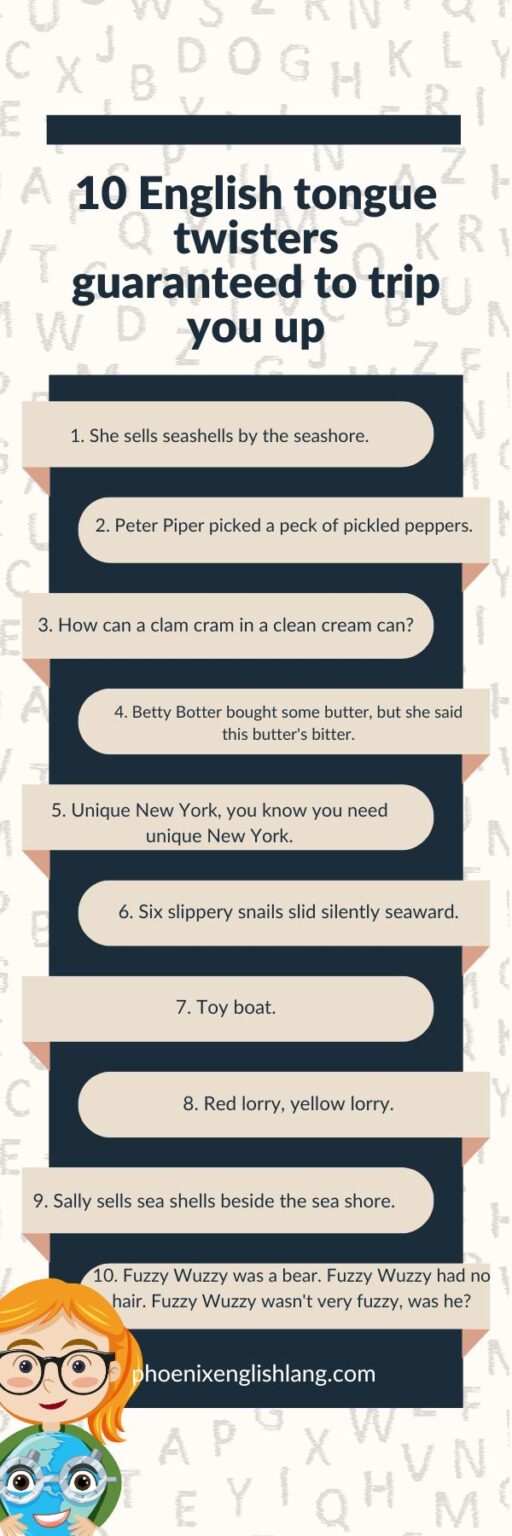 10 English tongue twisters guaranteed to trip you up

1. She sells seashells by the seashore.

2. Peter Piper picked a peck of pickled peppers.

3. How can a clam cram in a clean cream can?

4. Betty Botter bought some butter, but she said this butter's bitter.

5. Unique New York, you know you need unique New York.

6. Six slippery snails slid silently seaward.

7. Toy boat.

8. Red lorry, yellow lorry.

9. Sally sells sea shells beside the sea shore.

10. Fuzzy Wuzzy was a bear. Fuzzy Wuzzy had no hair. Fuzzy Wuzzy wasn't very fuzzy, was he?

phoenixenglishlang.com